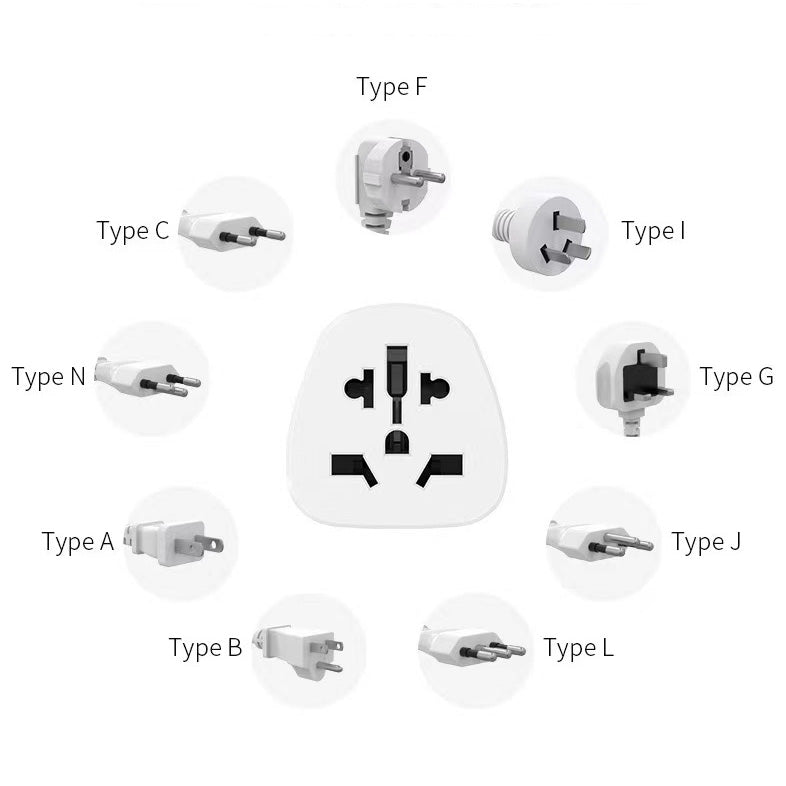 Type F

Type C

Type I

Type N

Type G

Type A

Type J

Type B

Type L