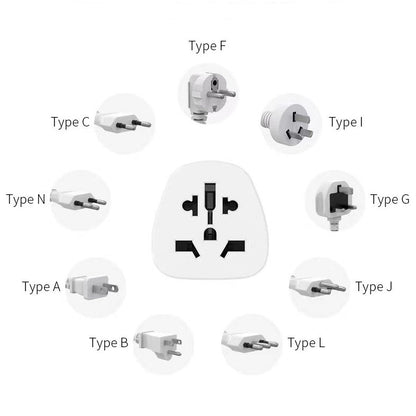 Type F
Type C
Type I
Type N
Type G
Type A
Type J
Type B
Type L